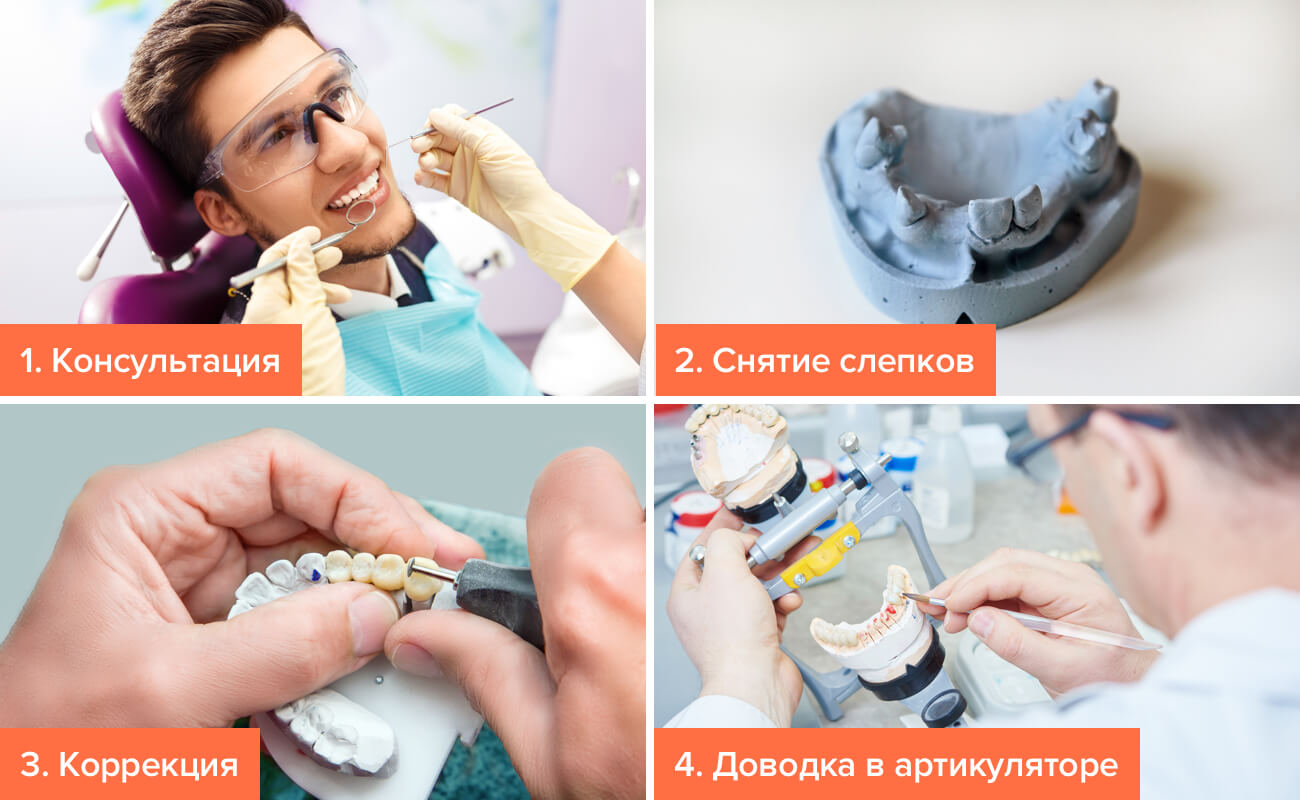 1. Консультация

2. Снятие слепков

3. Коррекция

4. Доводка в артикуляторе